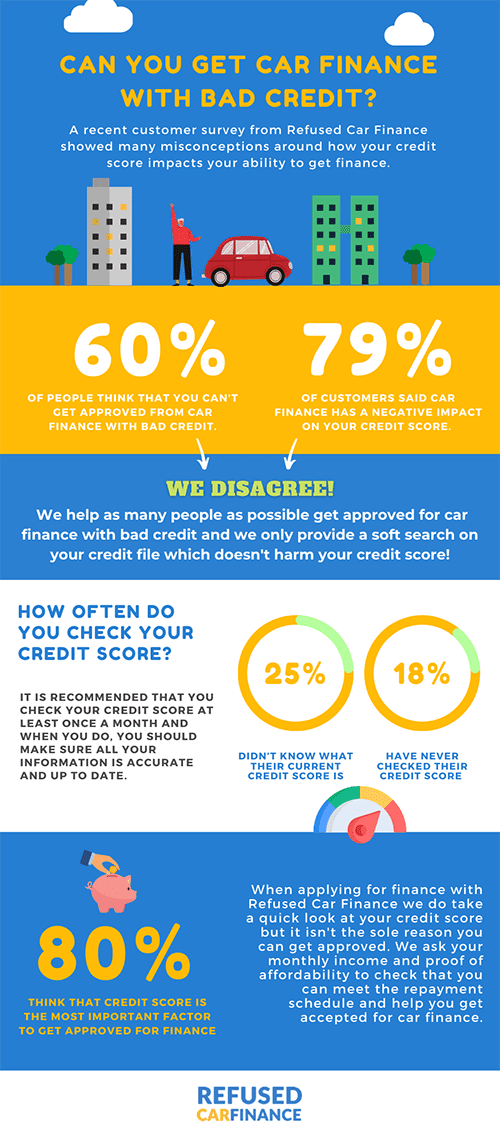 CAN YOU GET CAR FINANCE WITH BAD CREDIT?

A recent customer survey from Refused Car Finance showed many misconceptions around how your credit score impacts your ability to get finance.

60%

OF PEOPLE THINK THAT YOU CAN'T GET APPROVED FROM CAR FINANCE WITH BAD CREDIT.

79%

OF CUSTOMERS SAID CAR FINANCE HAS A NEGATIVE IMPACT ON YOUR CREDIT SCORE.

WE DISAGREE!

We help as many people as possible get approved for car finance with bad credit and we only provide a soft search on your credit file which doesn't harm your credit score!

HOW OFTEN DO YOU CHECK YOUR CREDIT SCORE?

IT IS RECOMMENDED THAT YOU CHECK YOUR CREDIT SCORE AT LEAST ONCE A MONTH AND WHEN YOU DO, YOU SHOULD MAKE SURE ALL YOUR INFORMATION IS ACCURATE AND UP TO DATE.

25%

DIDN'T KNOW WHAT THEIR CURRENT CREDIT SCORE IS

18%

HAVE NEVER CHECKED THEIR CREDIT SCORE

80%

THINK THAT CREDIT SCORE IS THE MOST IMPORTANT FACTOR TO GET APPROVED FOR FINANCE

When applying for finance with Refused Car Finance we do take a quick look at your credit score but it isn't the sole reason you can get approved. We ask your monthly income and proof of affordability to check that you can meet the repayment schedule and help you get accepted for car finance.

REFUSED CARFINANCE